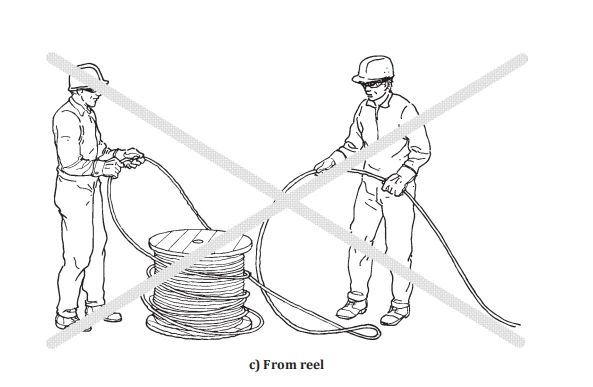 c) From reel